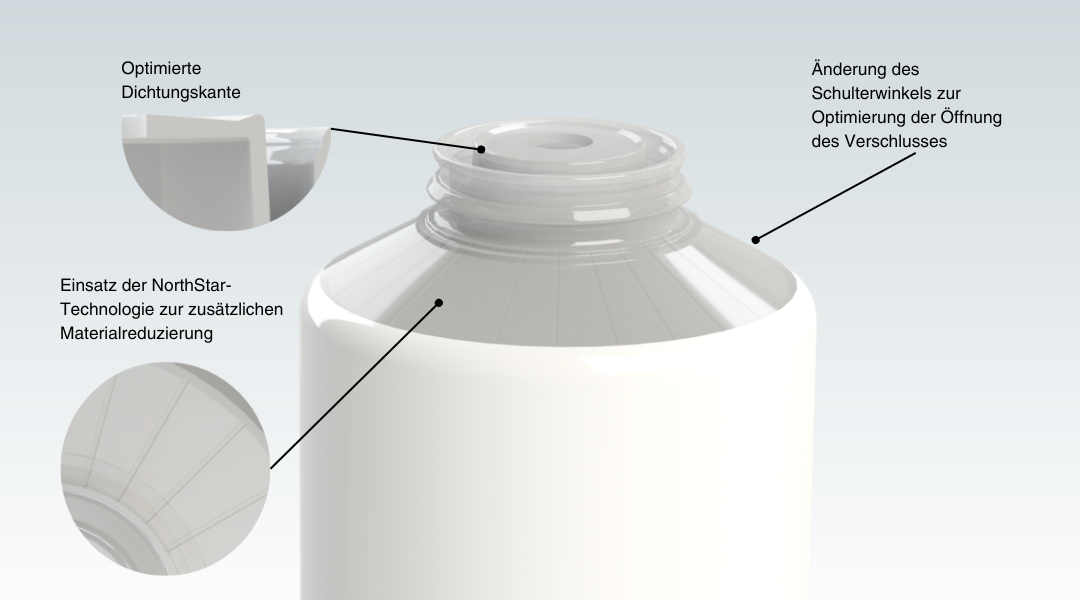 Optimierte Dichtungskante

Änderung des Schulterwinkels zur Optimierung der Öffnung des Verschlusses

Einsatz der NorthStar-Technologie zur zusätzlichen Materialreduzierung